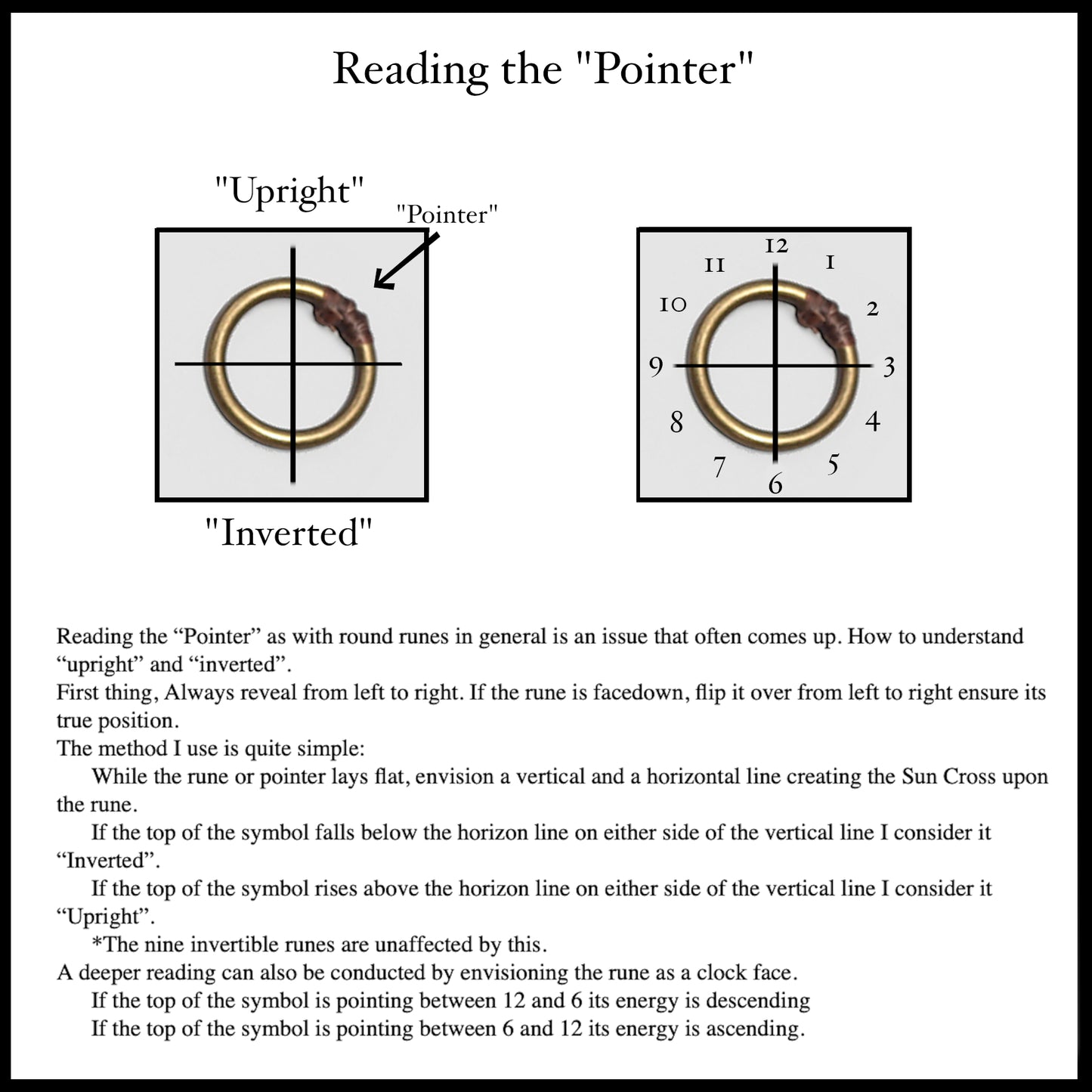 Reading the "Pointer"

"Upright"

"Pointer"

"Inverted"

12
1
2
3
4
5
6
7
8
9
10
11

Reading the “Pointer” as with round runes in general is an issue that often comes up. How to understand “upright” and “inverted”.
First thing, Always reveal from left to right. If the rune is facedown, flip it over from left to right ensure its true position.
The method I use is quite simple:
While the rune or pointer lays flat, envision a vertical and a horizontal line creating the Sun Cross upon the rune.
If the top of the symbol falls below the horizon line on either side of the vertical line I consider it “Inverted”.
If the top of the symbol rises above the horizon line on either side of the vertical line I consider it “Upright”.
*The nine invertible runes are unaffected by this.
A deeper reading can also be conducted by envisioning the rune as a clock face.
If the top of the symbol is pointing between 12 and 6 its energy is descending
If the top of the symbol is pointing between 6 and 12 its energy is ascending.